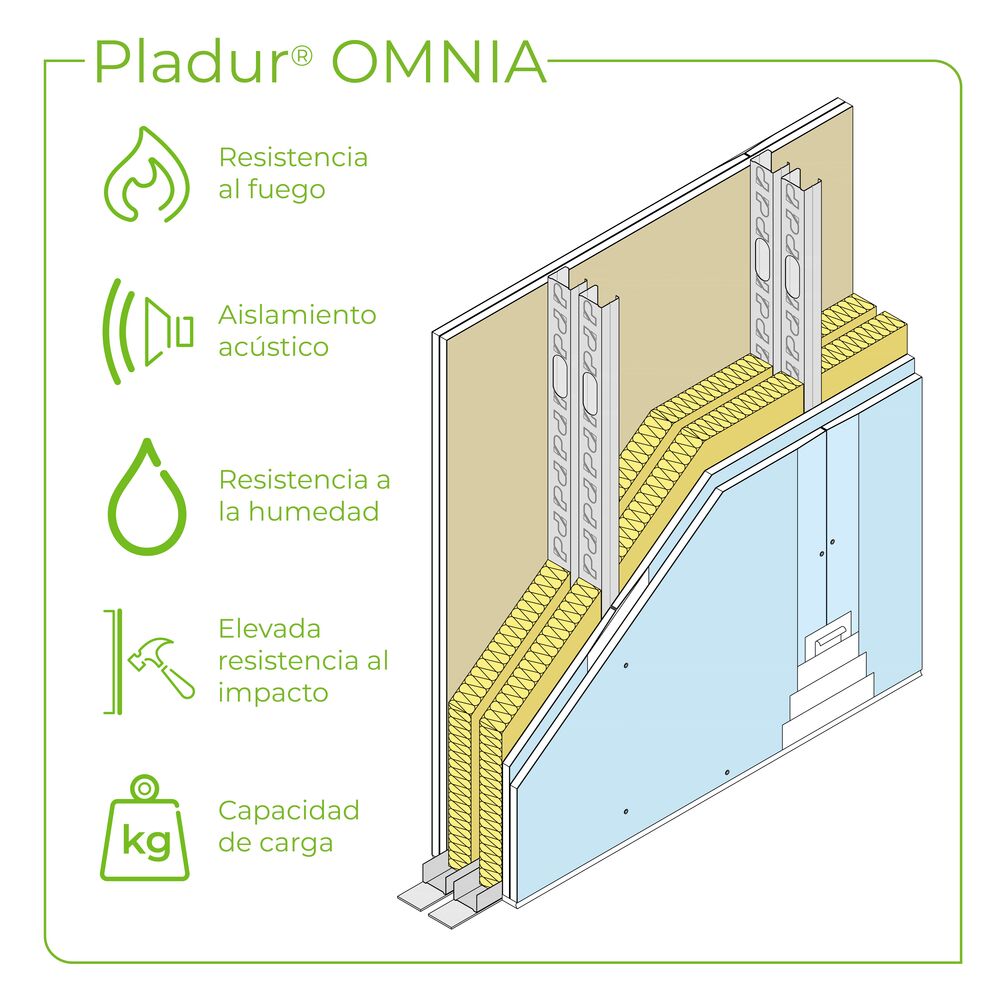 Pladur® OMNIA

Resistencia al fuego

Aislamiento acústico

Resistencia a la humedad

Elevada resistencia al impacto

kg

Capacidad de carga