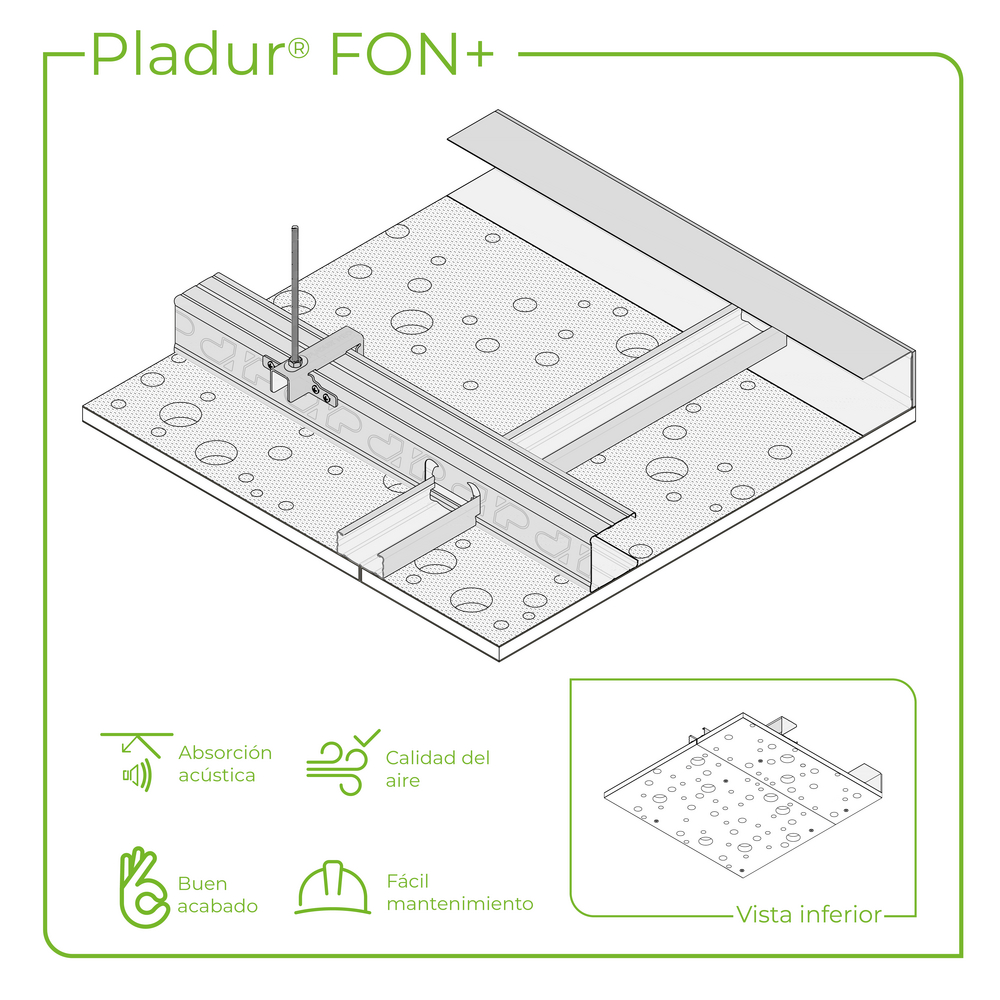 Pladur® FON+

Absorción acústica

Calidad del aire

Buen acabado

Fácil mantenimiento

Vista inferior