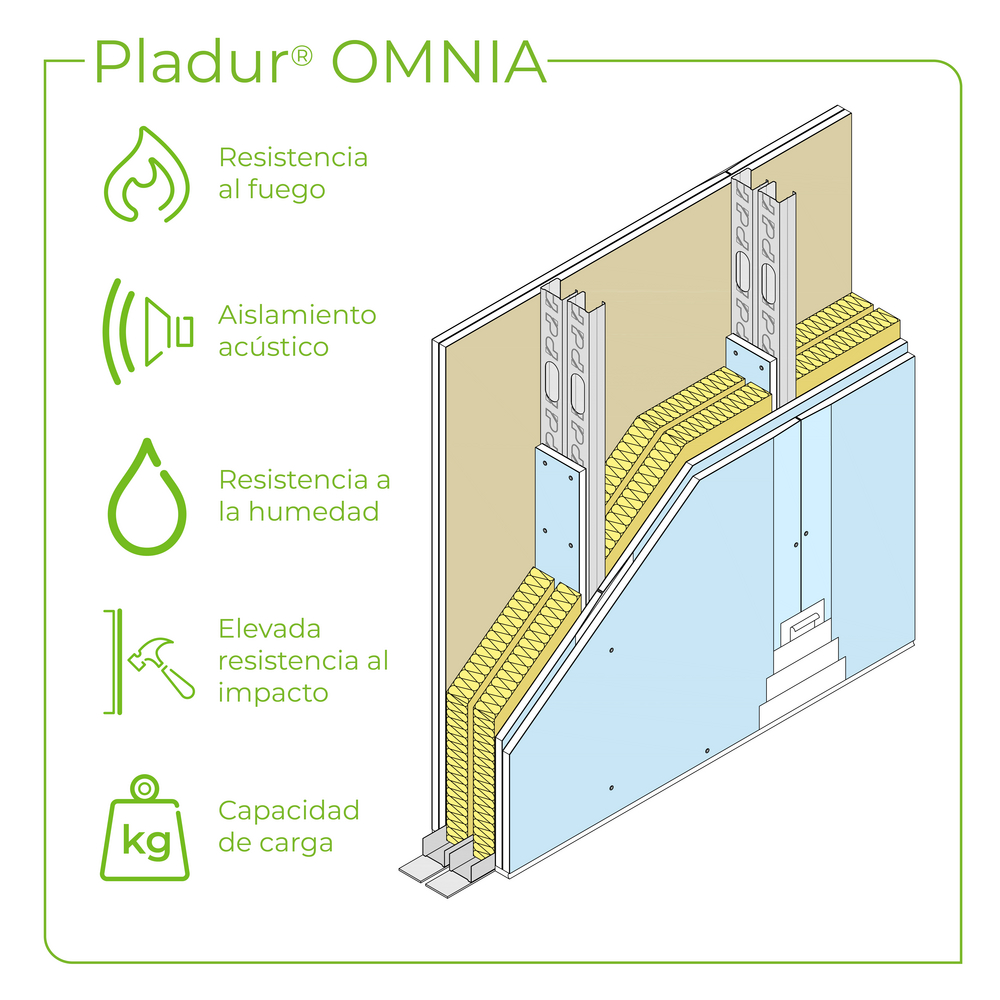 Pladur® OMNIA

Resistencia al fuego

Aislamiento acústico

Resistencia a la humedad

Elevada resistencia al impacto

kg

Capacidad de carga